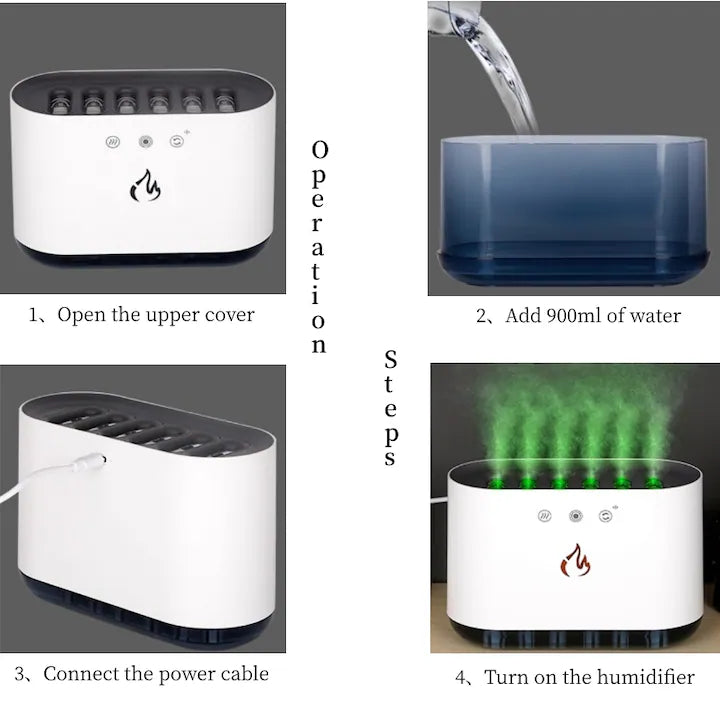 Operation

Steps

1、Open the upper cover

2、Add 900ml of water

3、Connect the power cable

4、Turn on the humidifier