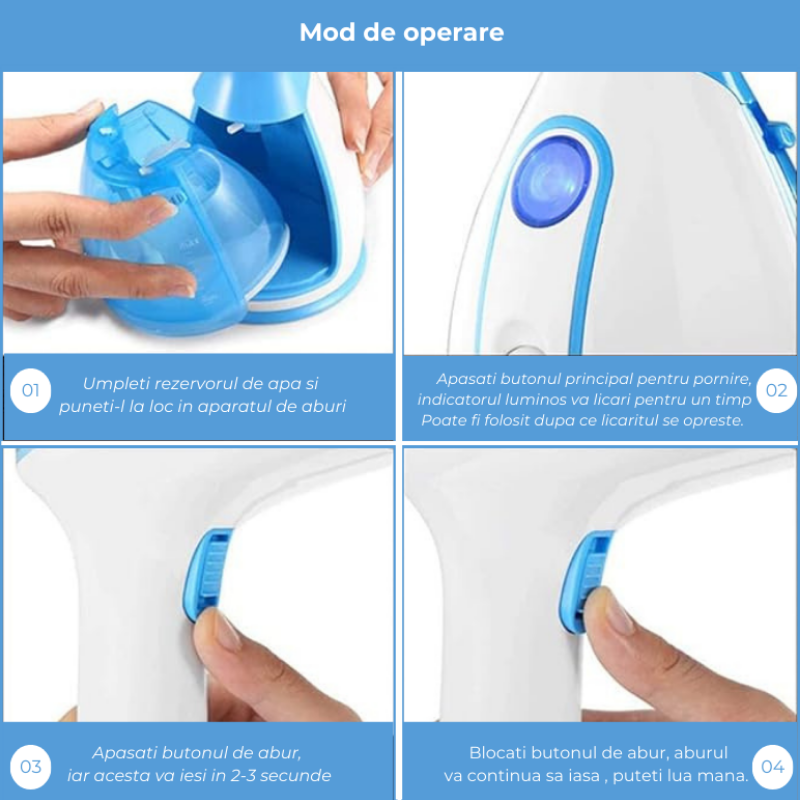 Mod de operare

01 Umpleti rezervorul de apa si puneti-l la loc in aparatul de aburi

Apasati butonul principal pentru pornire, indicatorul luminos va licari pentru un timp Poate fi folosit dupa ce licaritul se opreste. 02

03 Apasati butonul de abur, iar acesta va iesi in 2-3 secunde

Blocati butonul de abur, aburul va continua sa iasa , puteti lua mana. 04